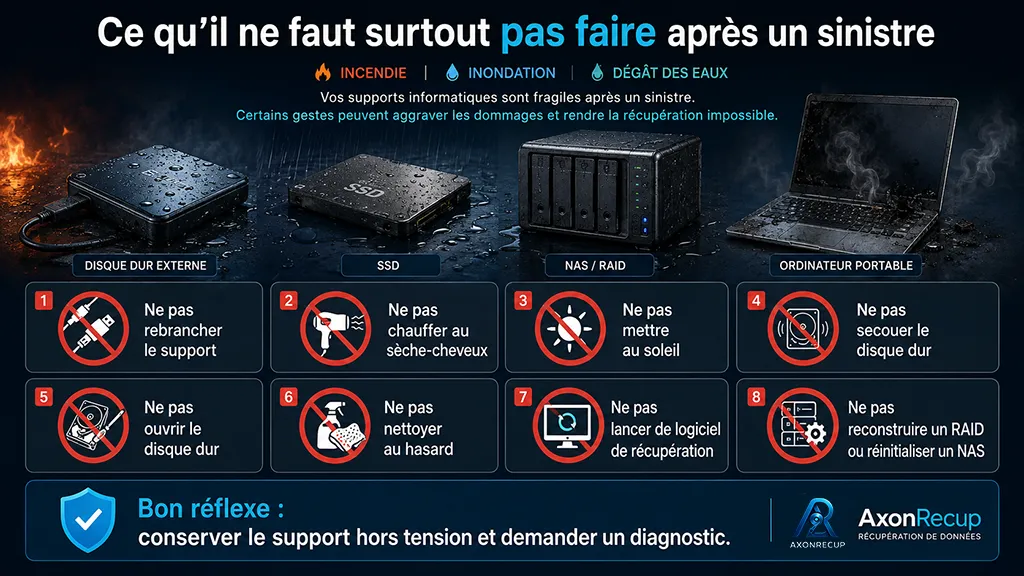 Ce qu'il ne faut surtout pas faire après un sinistre

INCENDIE | INONDATION | DÉGÂT DES EAUX

Vos supports informatiques sont fragiles après un sinistre.
Certains gestes peuvent aggraver les dommages et rendre la récupération impossible.

SSD

DISQUE DUR EXTERNE

SSD

NAS / RAID

ORDINATEUR PORTABLE

1 Ne pas rebrancher le support

2 Ne pas chauffer au sèche-cheveux

3 Ne pas mettre au soleil

4 Ne pas secouer le disque dur

5 Ne pas ouvrir le disque dur

6 Ne pas nettoyer au hasard

7 Ne pas lancer de logiciel de récupération

8 Ne pas reconstruire un RAID ou réinitialiser un NAS

Bon réflexe :
conserver le support hors tension et demander un diagnostic.

AXONRECUP

AxonRecup
RÉCUPÉRATION DE DONNÉES